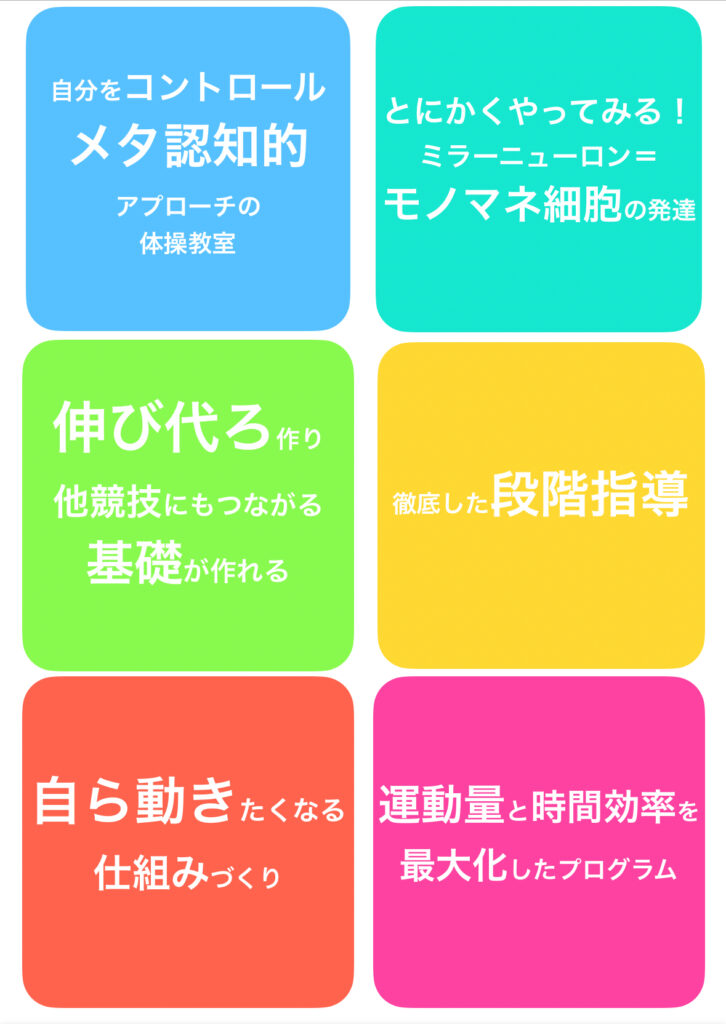 自分をコントロール
メタ認知的
アプローチの
体操教室

とにかくやってみる！
ミラーニューロン＝
モノマネ細胞の発達

伸び代ろ作り
他競技にもつながる
基礎が作れる

徹底した段階指導

自ら動きたくなる
仕組みづくり

運動量と時間効率を
最大化したプログラム