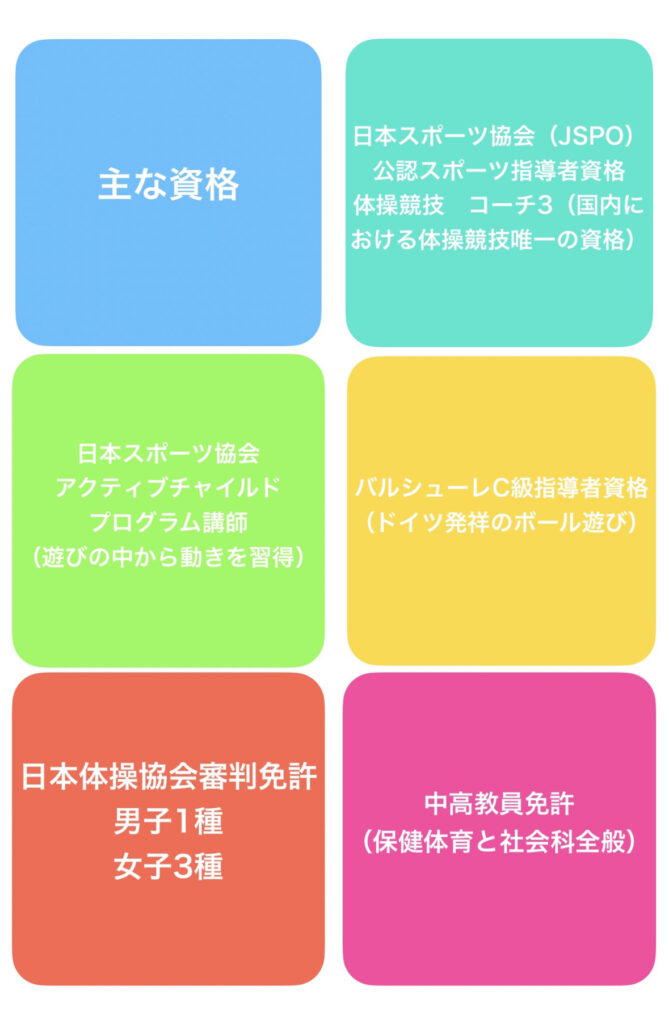 主な資格

日本スポーツ協会（JSPO）
公認スポーツ指導者資格
体操競技 コーチ3（国内における体操競技唯一の資格）

日本スポーツ協会
アクティブチャイルド
プログラム講師
（遊びの中から動きを習得）

バルシューレC級指導者資格
（ドイツ発祥のボール遊び）

日本体操協会審判免許
男子1種
女子3種

中高教員免許
（保健体育と社会科全般）